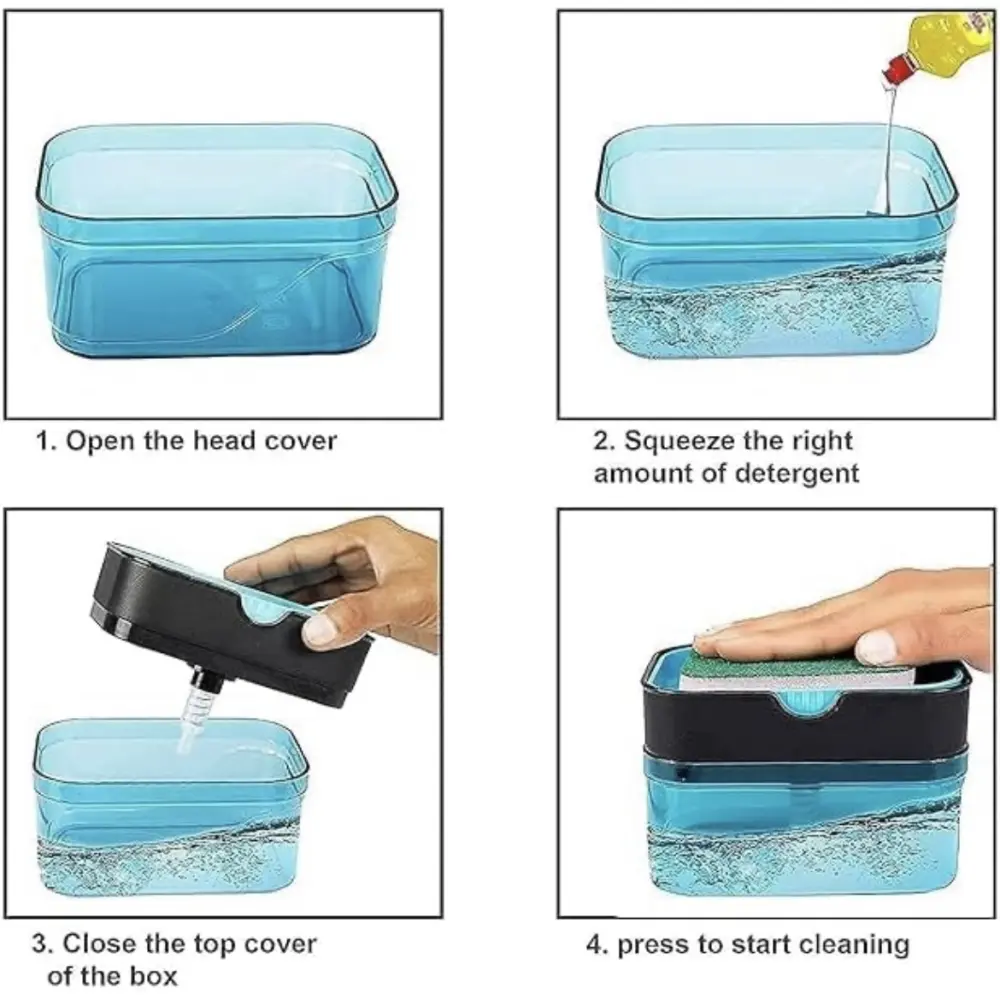 1. Open the head cover

2. Squeeze the right amount of detergent

3. Close the top cover of the box

4. press to start cleaning