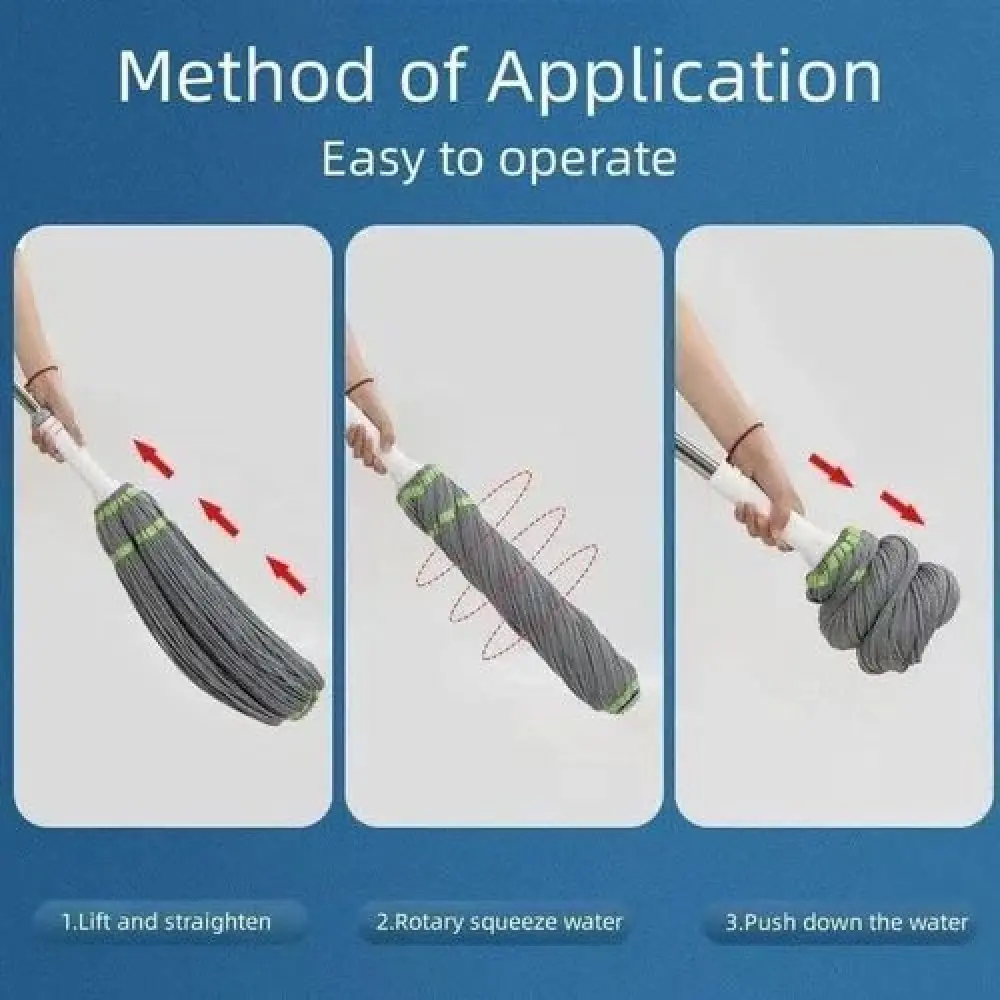 Method of Application
Easy to operate

1.Lift and straighten

2.Rotary squeeze water

3.Push down the water